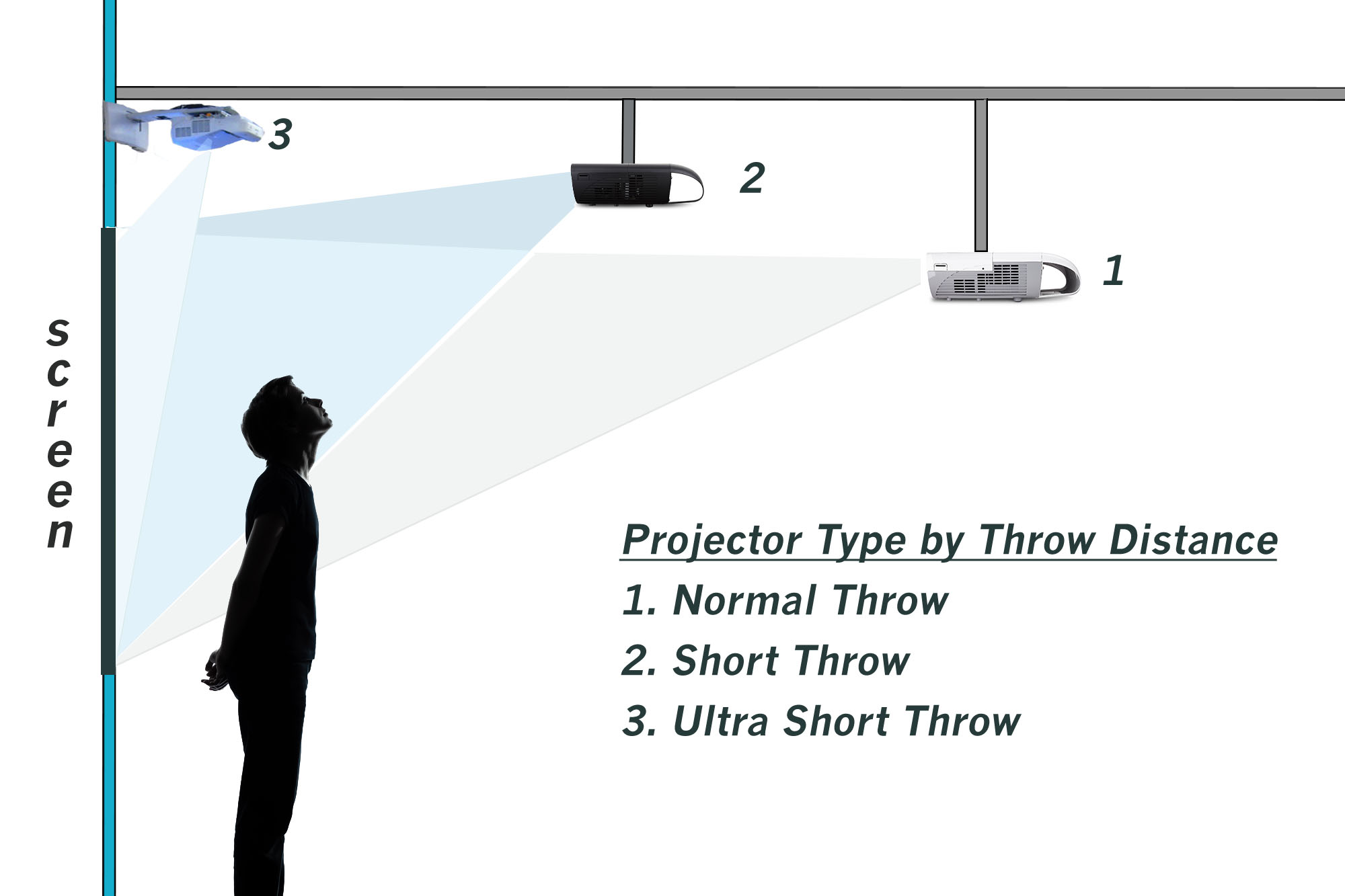 3

2

1

screen

Projector Type by Throw Distance

1. Normal Throw

2. Short Throw

3. Ultra Short Throw